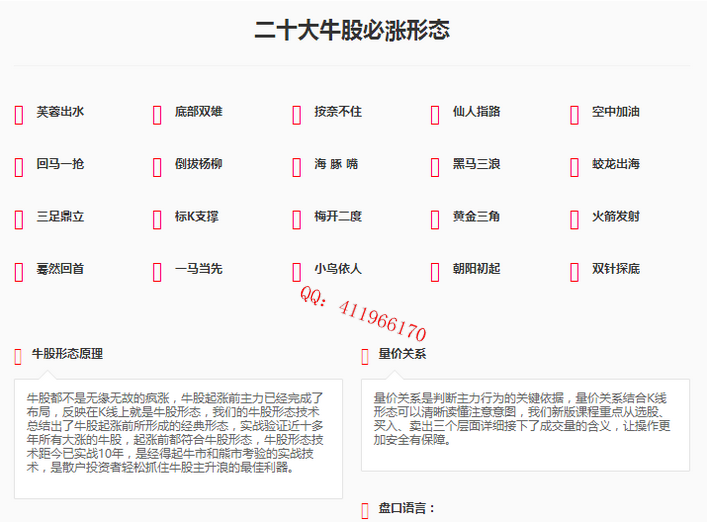 二十大牛股必涨形态

芙蓉出水
底部双雄
按奈不住
仙人指路
空中加油

回马一抢
倒拔杨柳
海 豚 嘴
黑马三浪
蛟龙出海

三足鼎立
标K支撑
梅开二度
黄金三角
火箭发射

蓦然回首
一马当先
小鸟依人
朝阳初起
双针探底

QQ: 411966170

牛股形态原理

牛股都不是无缘无故的疯涨，牛股起涨前主力已经完成了布局，反映在K线上就是牛股形态，我们的牛股形态技术总结出了牛股起涨前所形成的经典形态，实战验证近十多年所有大涨的牛股，起涨前都符合牛股形态，牛股形态技术距今已实战10年，是经得起牛市和熊市考验的实战技术，是散户投资者轻松抓住牛股主升浪的最佳利器。

量价关系

量价关系是判断主力行为的关键依据，量价关系结合K线形态可以清晰读懂注意意图，我们新版课程重点从选股、买入、卖出三个层面详细接下了成交量的含义，让操作更加安全有保障。

盘口语言：